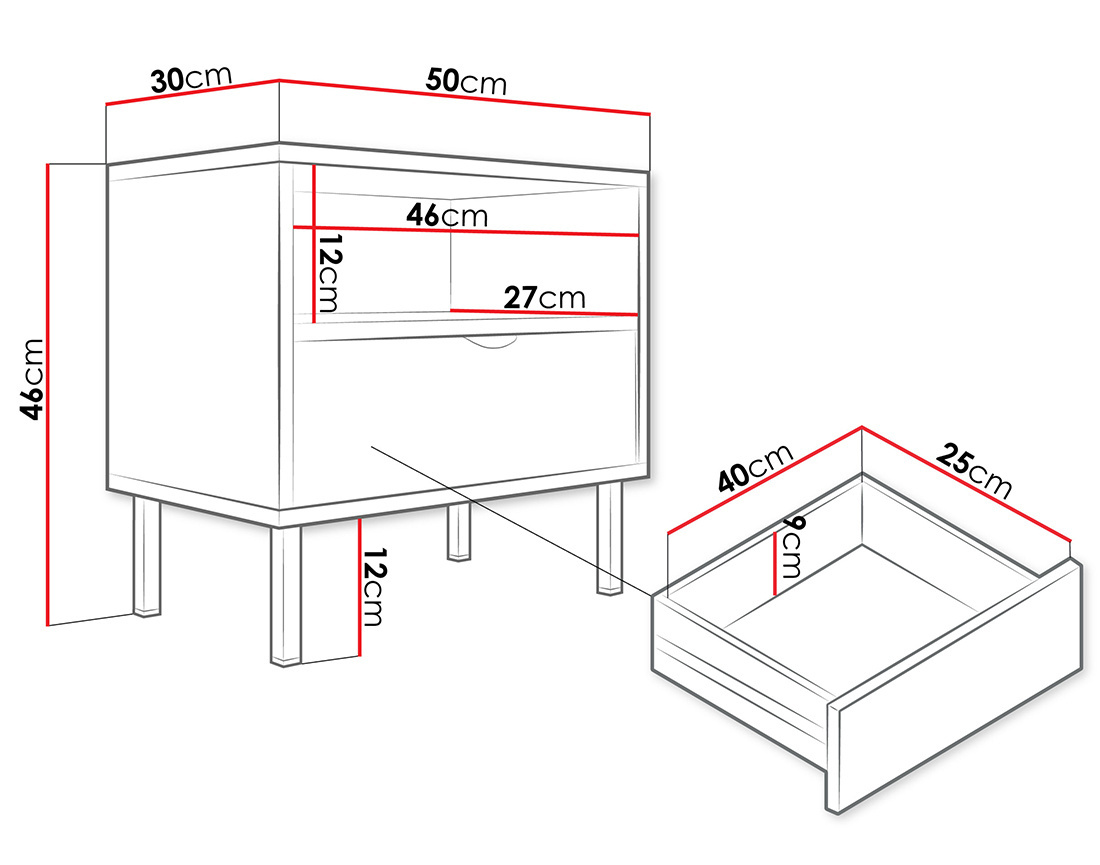 30cm
50cm
46cm
12cm
27cm
46cm
12cm
40cm
25cm
9cm