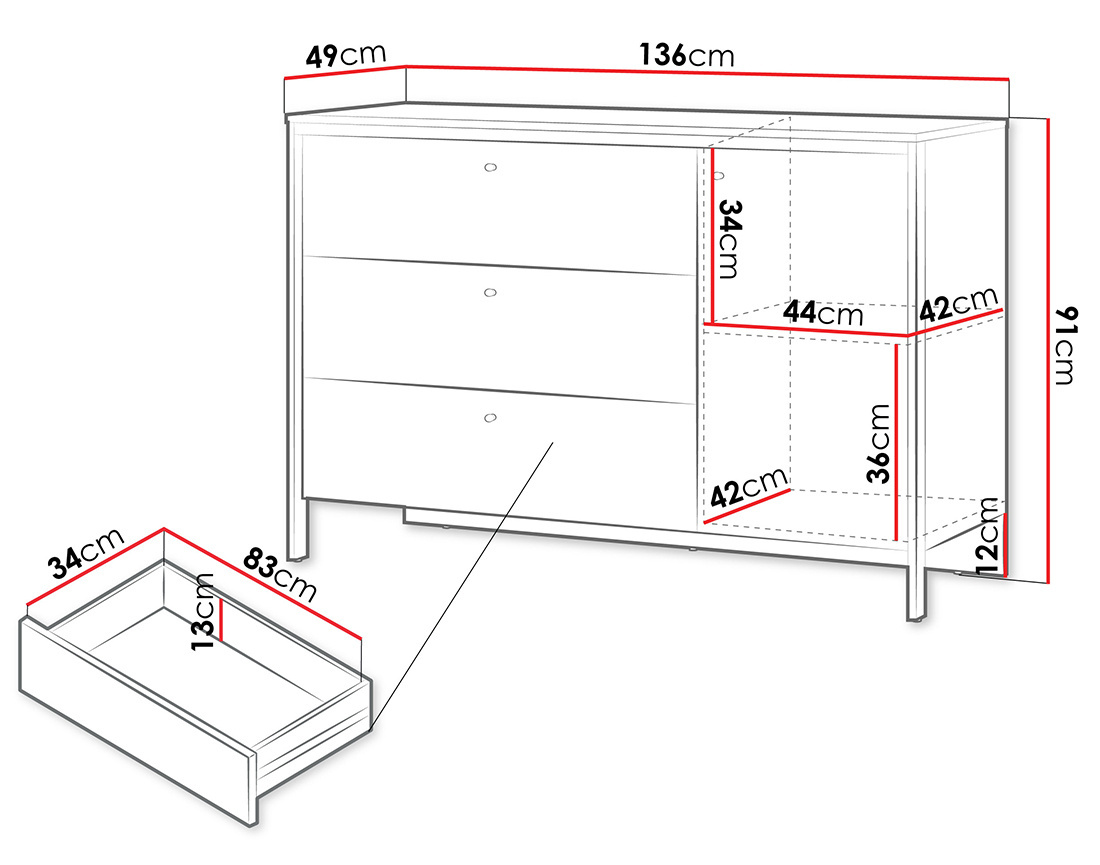 49cm
136cm
34cm
44cm
42cm
91cm
36cm
42cm
12cm
34cm
83cm
13cm