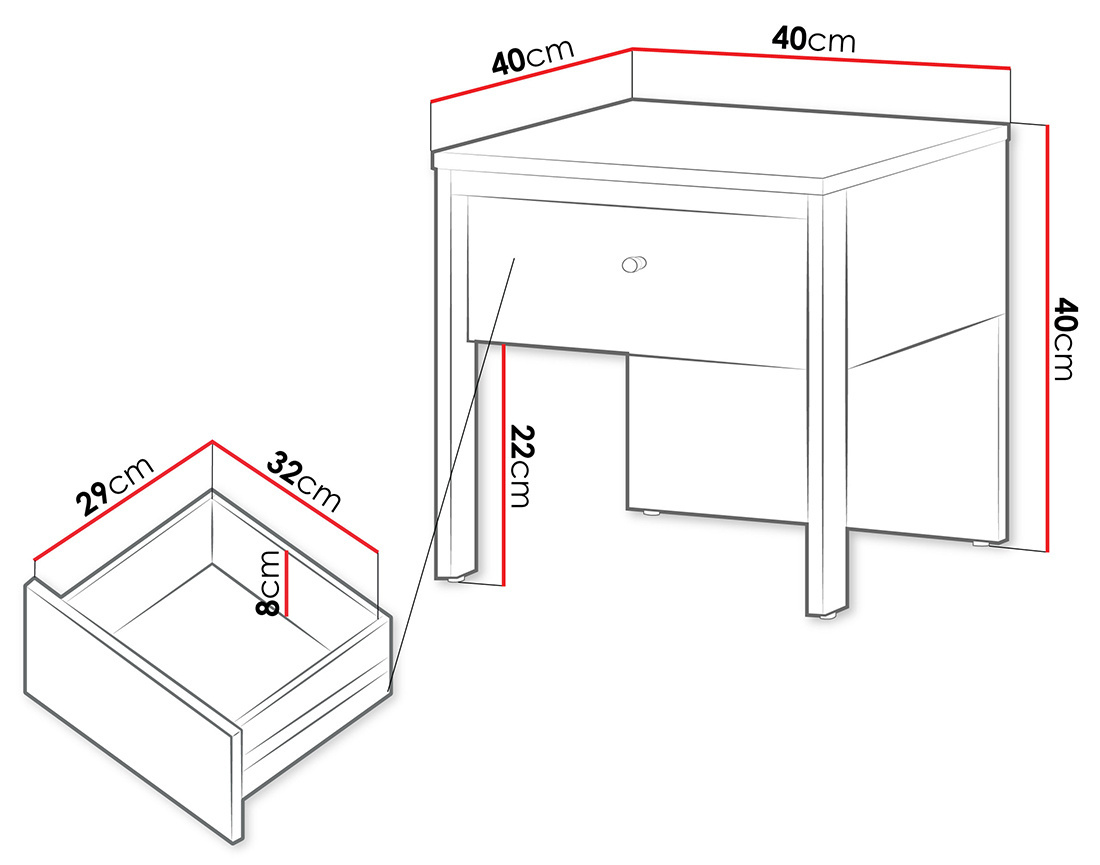 40cm
40cm
40cm
22cm
29cm
32cm
8cm