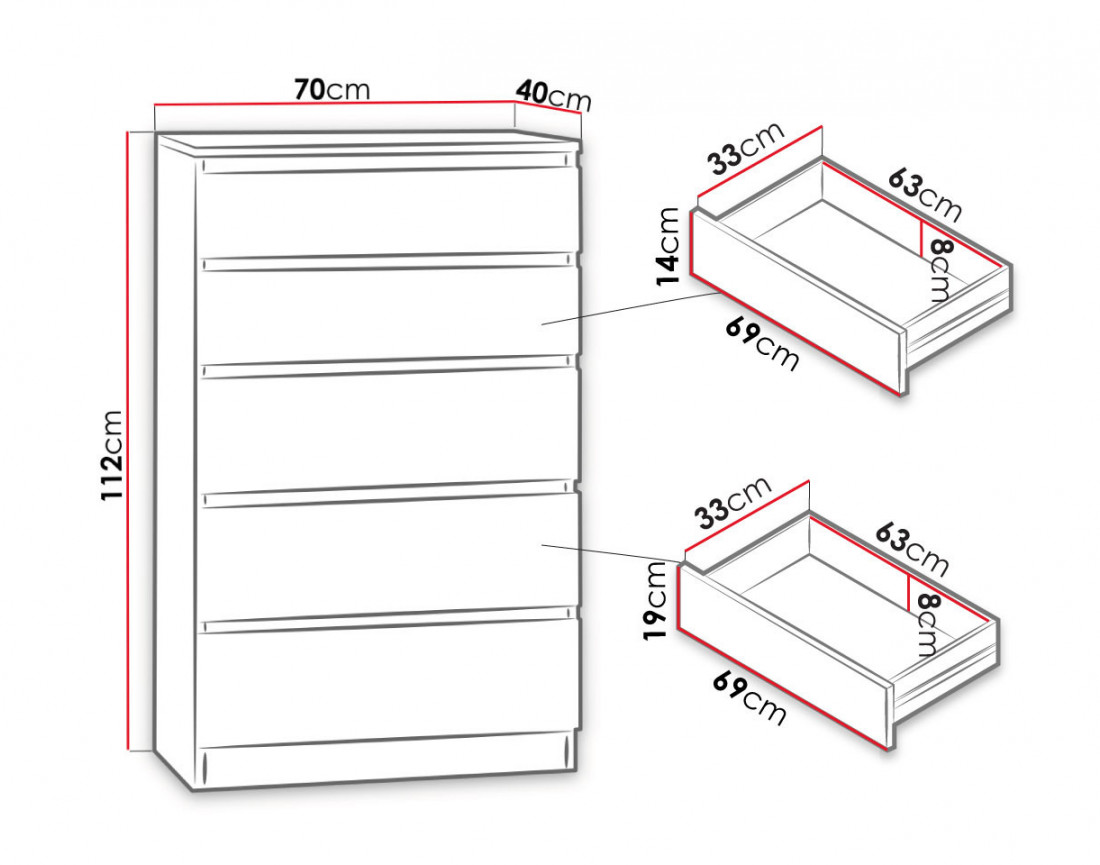 70cm
40cm
112cm
33cm
63cm
14cm
8cm
69cm
33cm
63cm
19cm
8cm
69cm