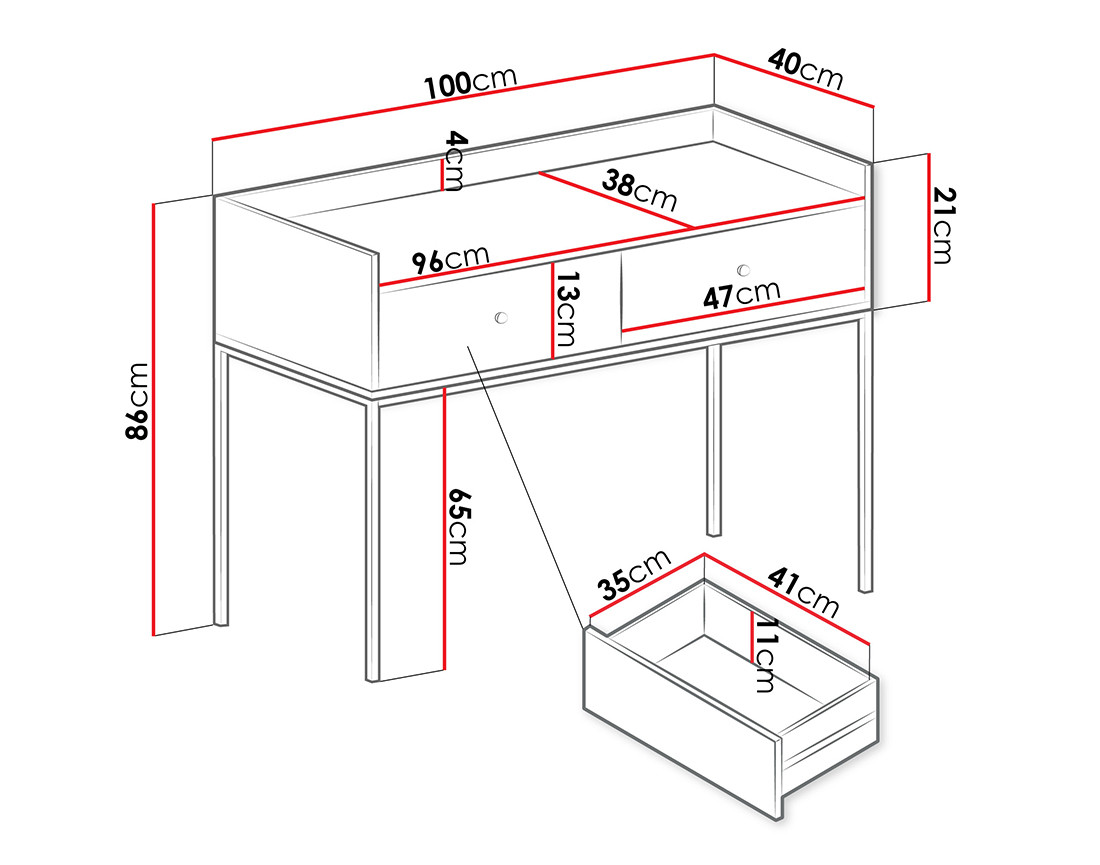 100cm
40cm
4cm
38cm
21cm
96cm
13cm
47cm
86cm
65cm
35cm
41cm
11cm