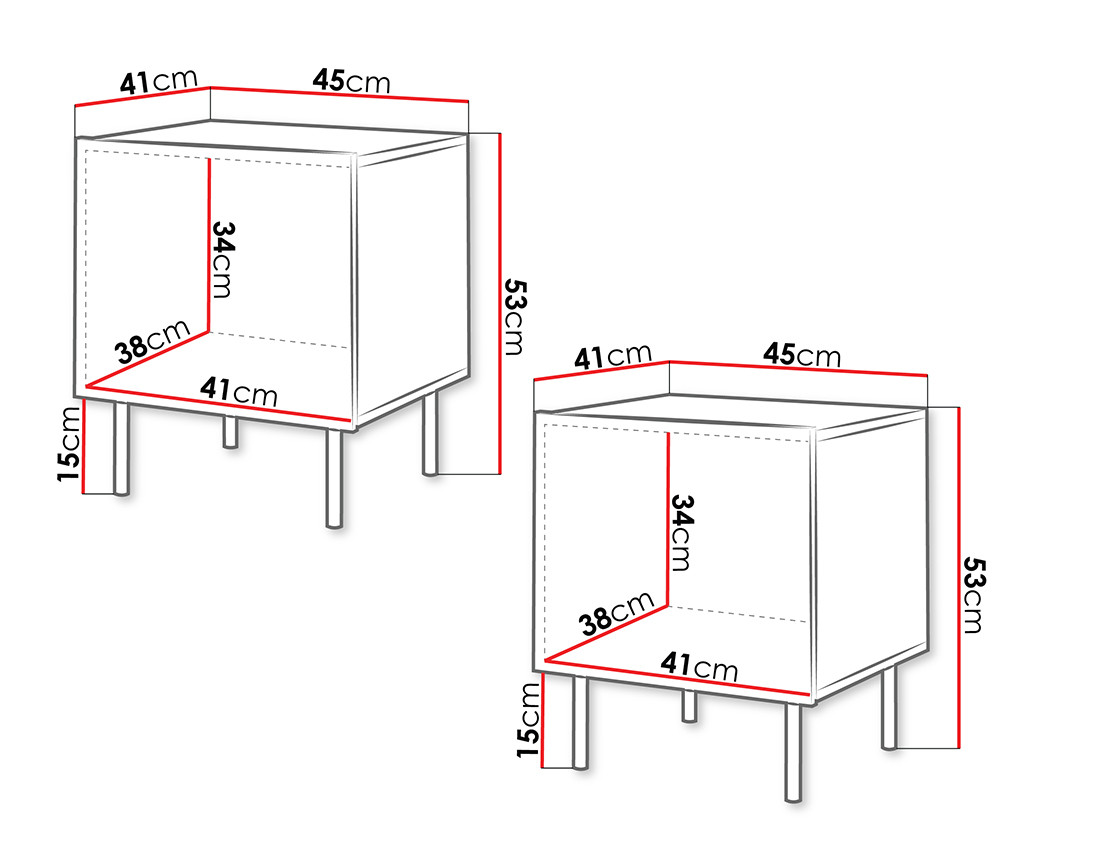 41cm
45cm
34cm
53cm
38cm
41cm
15cm

41cm
45cm
34cm
53cm
38cm
41cm
15cm